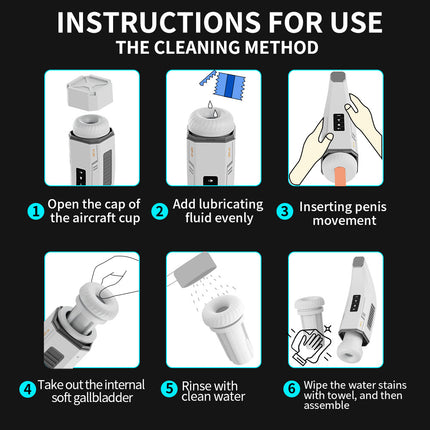 INSTRUCTIONS FOR USE
THE CLEANING METHOD

1 Open the cap of the aircraft cup

2 Add lubricating fluid evenly

3 Inserting penis movement

4 Take out the internal soft gallbladder

5 Rinse with clean water

6 Wipe the water stains with towel, and then assemble