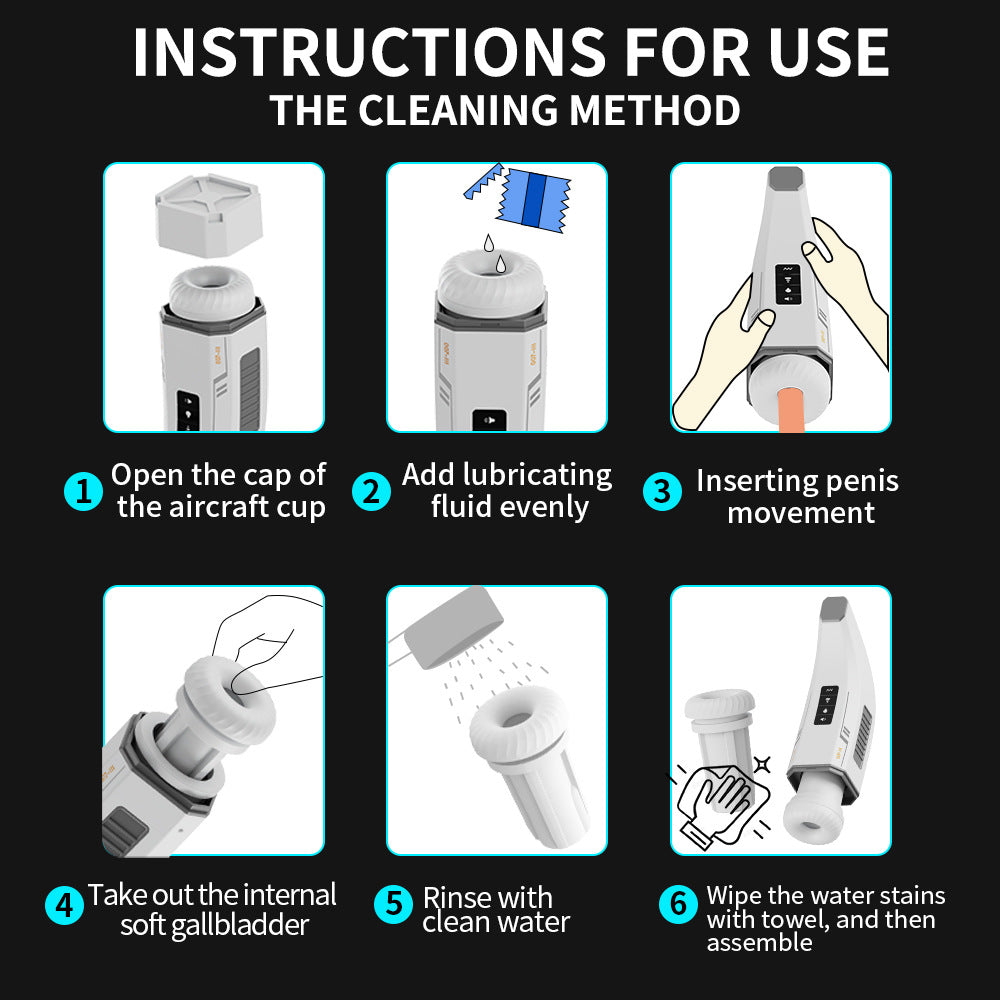 INSTRUCTIONS FOR USE
THE CLEANING METHOD

1 Open the cap of the aircraft cup

2 Add lubricating fluid evenly

3 Inserting penis movement

4 Take out the internal soft gallbladder

5 Rinse with clean water

6 Wipe the water stains with towel, and then assemble