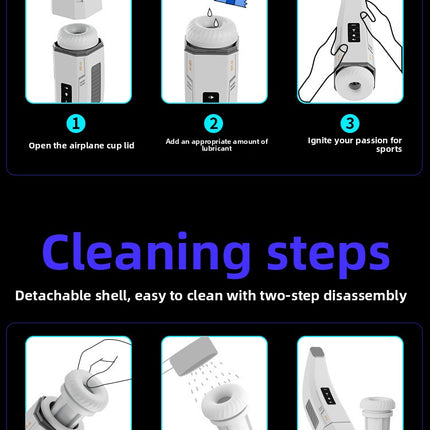 1
Open the airplane cup lid

2
Add an appropriate amount of lubricant

3
Ignite your passion for sports

Cleaning steps

Detachable shell, easy to clean with two-step disassembly