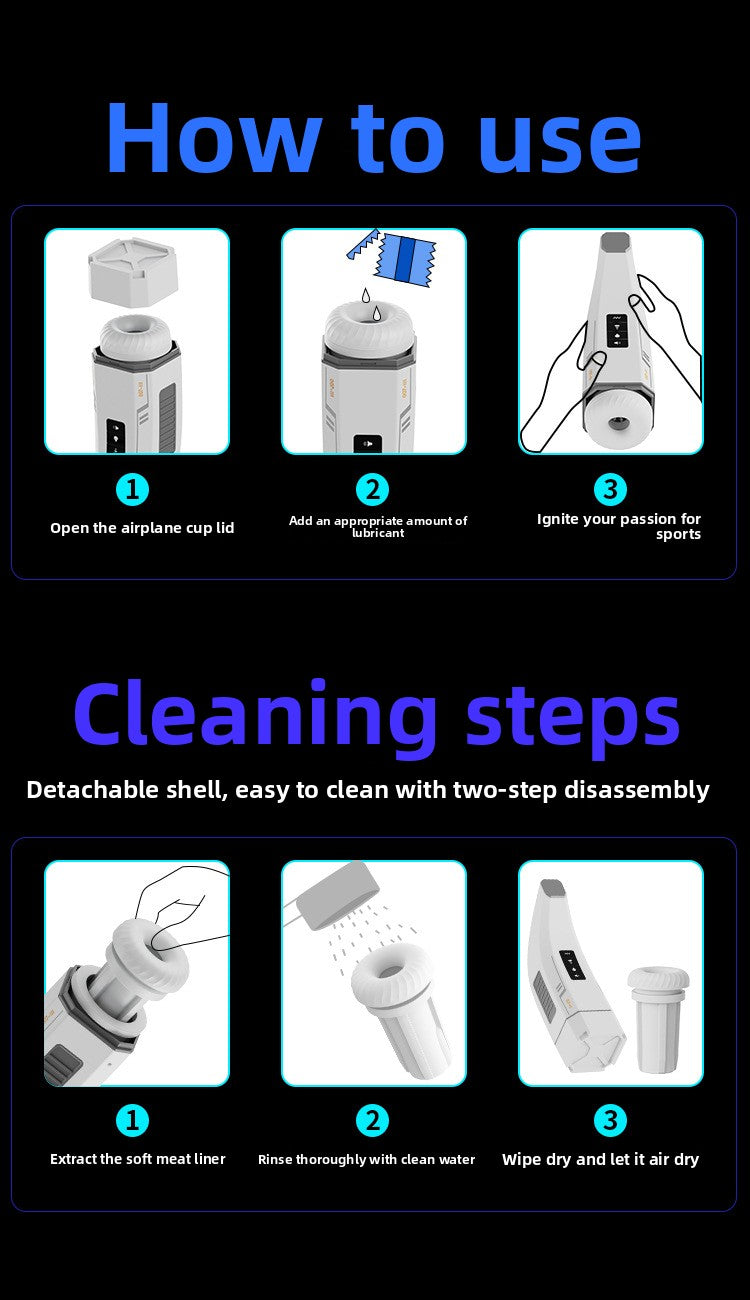 How to use

1
Open the airplane cup lid

2
Add an appropriate amount of lubricant

3
Ignite your passion for sports

Cleaning steps

Detachable shell, easy to clean with two-step disassembly

1
Extract the soft meat liner

2
Rinse thoroughly with clean water

3
Wipe dry and let it air dry