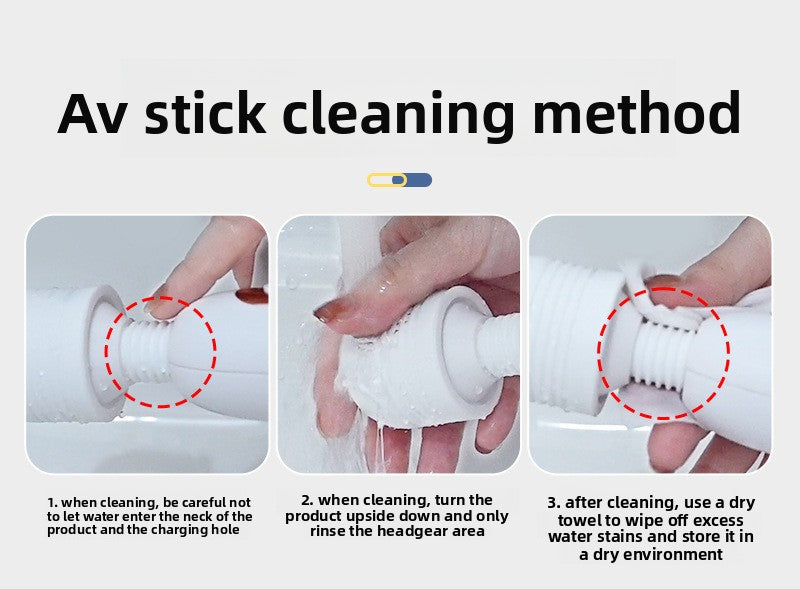 Av stick cleaning method

1. when cleaning, be careful not to let water enter the neck of the product and the charging hole

2. when cleaning, turn the product upside down and only rinse the headgear area

3. after cleaning, use a dry towel to wipe off excess water stains and store it in a dry environment