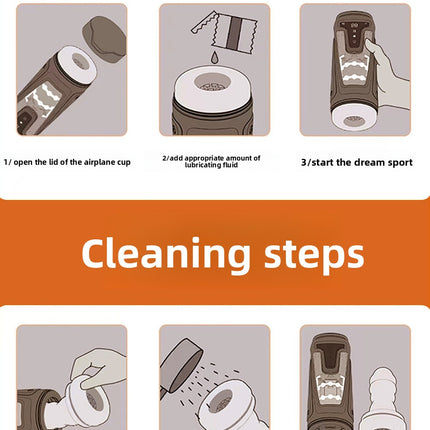 1/ open the lid of the airplane cup

2/add appropriate amount of lubricating fluid

3/start the dream sport

Cleaning steps