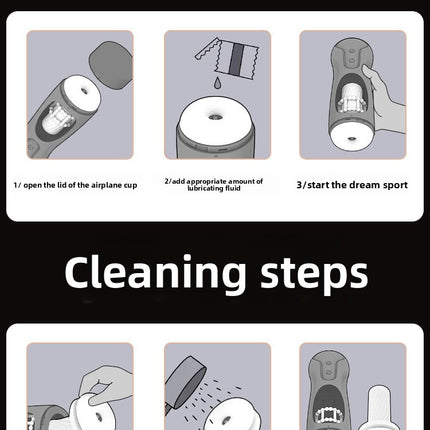 1/ open the lid of the airplane cup

2/add appropriate amount of lubricating fluid

3/start the dream sport

Cleaning steps