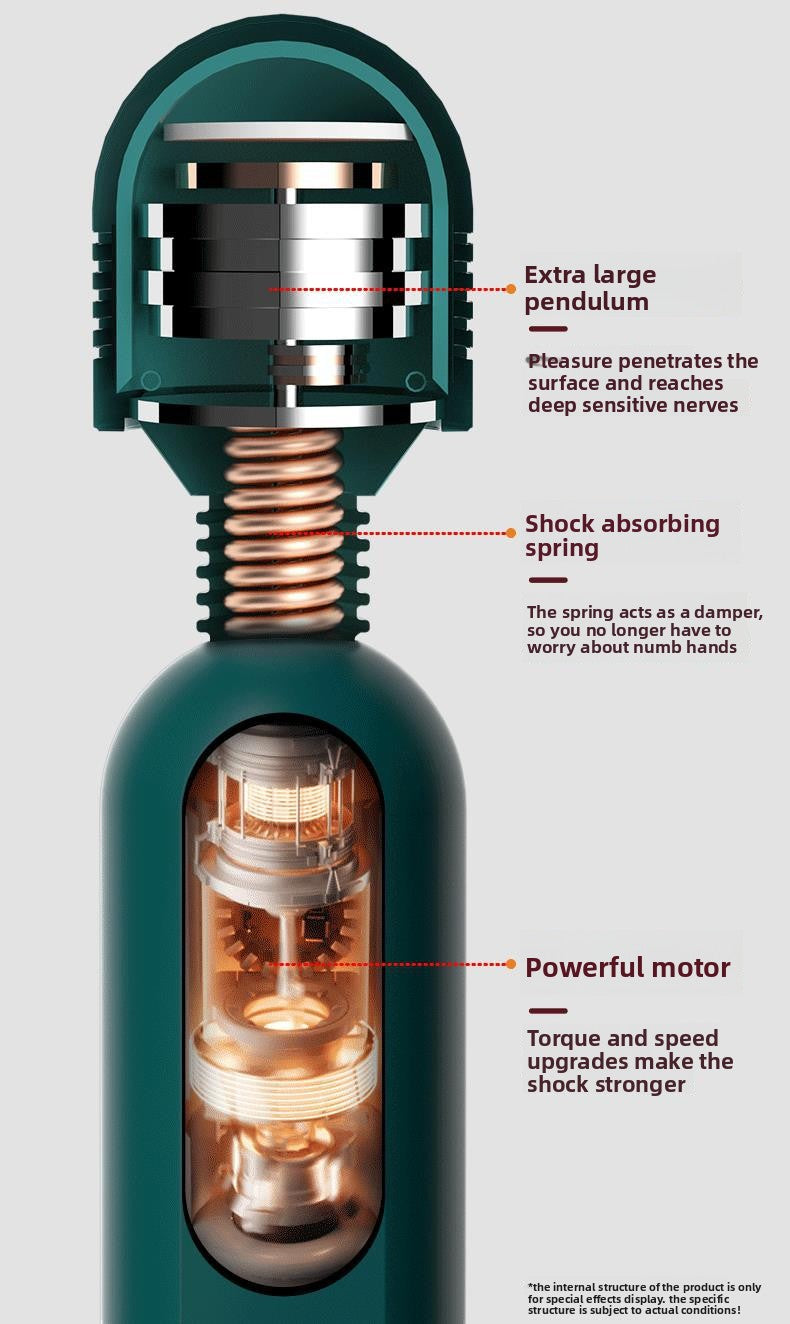 Extra large pendulum

Pleasure penetrates the surface and reaches deep sensitive nerves

Shock absorbing spring

The spring acts as a damper, so you no longer have to worry about numb hands

Powerful motor

Torque and speed upgrades make the shock stronger

*the internal structure of the product is only for special effects display. the specific structure is subject to actual conditions!